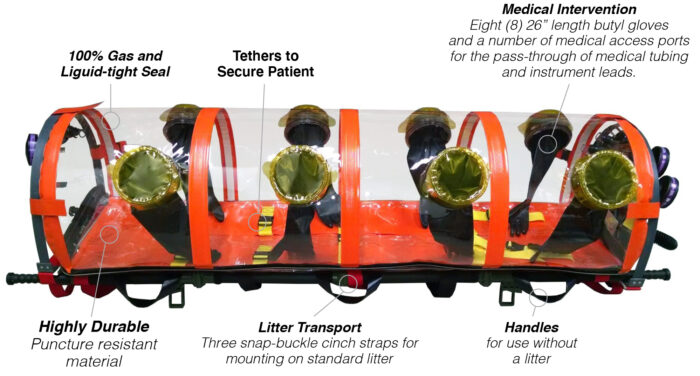 100% Gas and Liguid-tight Seal

Tethers to Secure Patient

Medical Intervention
Eight (8) 26" length butyl gloves and a number of medical access ports for the pass-through of medical tubing and instrument leads.

Highly Durable
Puncture resistant material

Litter Transport
Three snap-buckle cinch straps for mounting on standard litter

Handles
for use without a litter